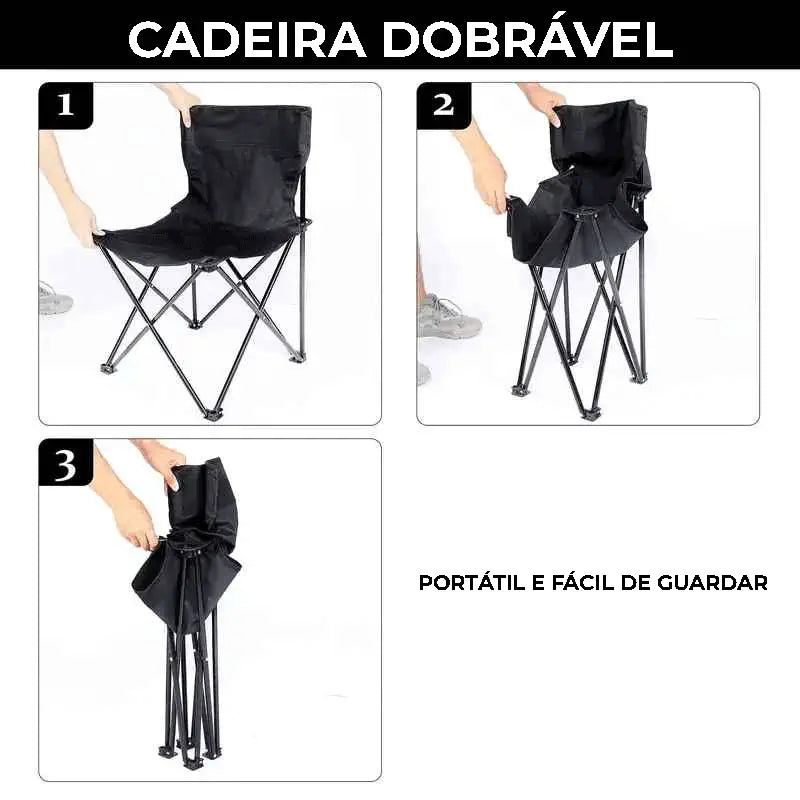 CADEIRA DOBRÁVEL

1

2

3

PORTÁTIL E FÁCIL DE GUARDAR