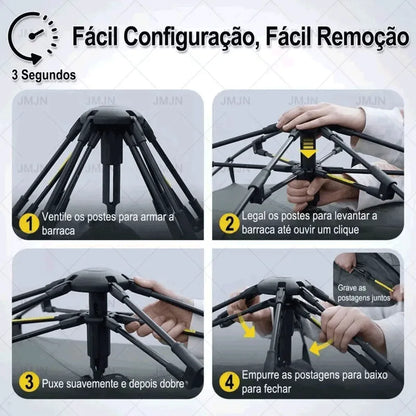 Fácil Configuração, Fácil Remoção

3 Segundos

JMJN JMJN JMJN

1 Ventile os postes para armar a barraca

JMJN JMJN JMJN

2 Legal os postes para levantar a barraca até ouvir um clique

3 Puxe suavemente e depois dobre

Grave as postagens juntos

4 Empurre as postagens para baixo para fechar