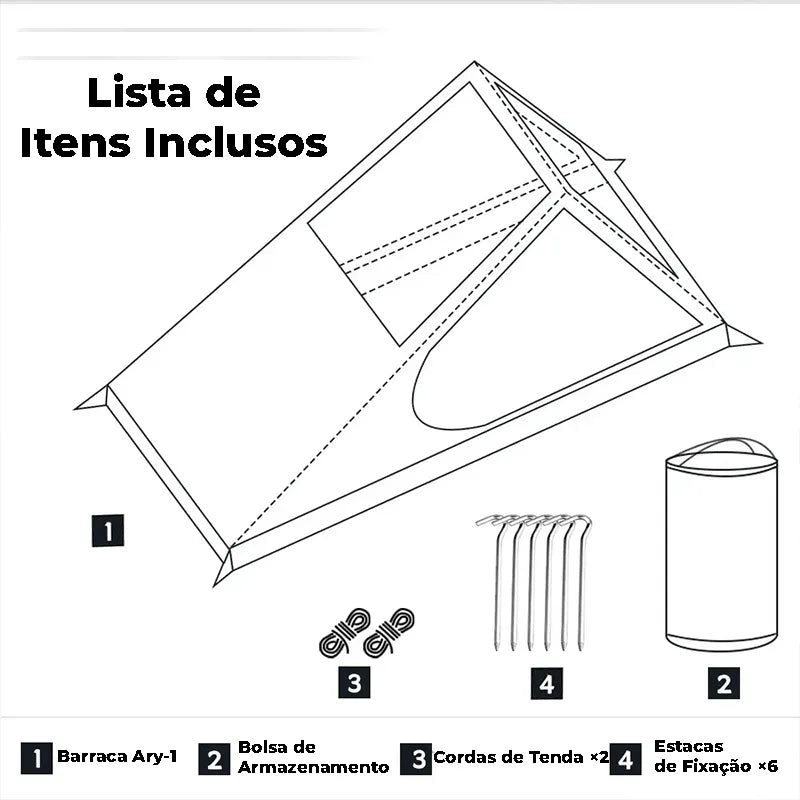 Lista de Itens Inclusos

1

3

4

2

1 Barraca Ary-1 2 Bolsa de Armazenamento 3 Cordas de Tenda ×2 4 Estacas de Fixação ×6