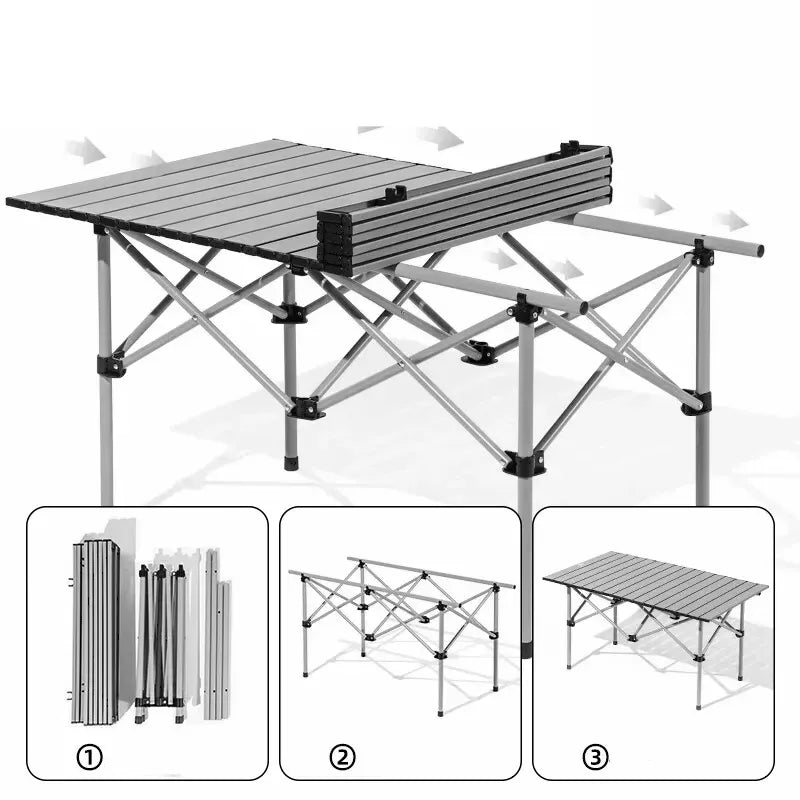 ①

②

③