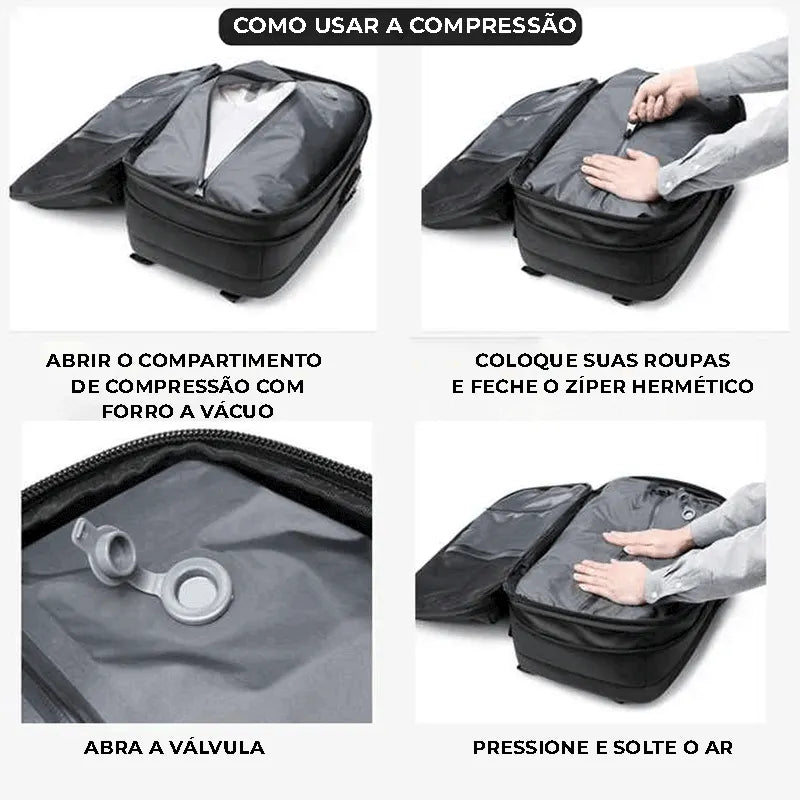 COMO USAR A COMPRESSÃO

ABRIR O COMPARTIMENTO DE COMPRESSÃO COM FORRO A VÁCUO

COLOQUE SUAS ROUPAS E FECHE O ZÍPER HERMÉTICO

ABRA A VÁLVULA

PRESSIONE E SOLTE O AR