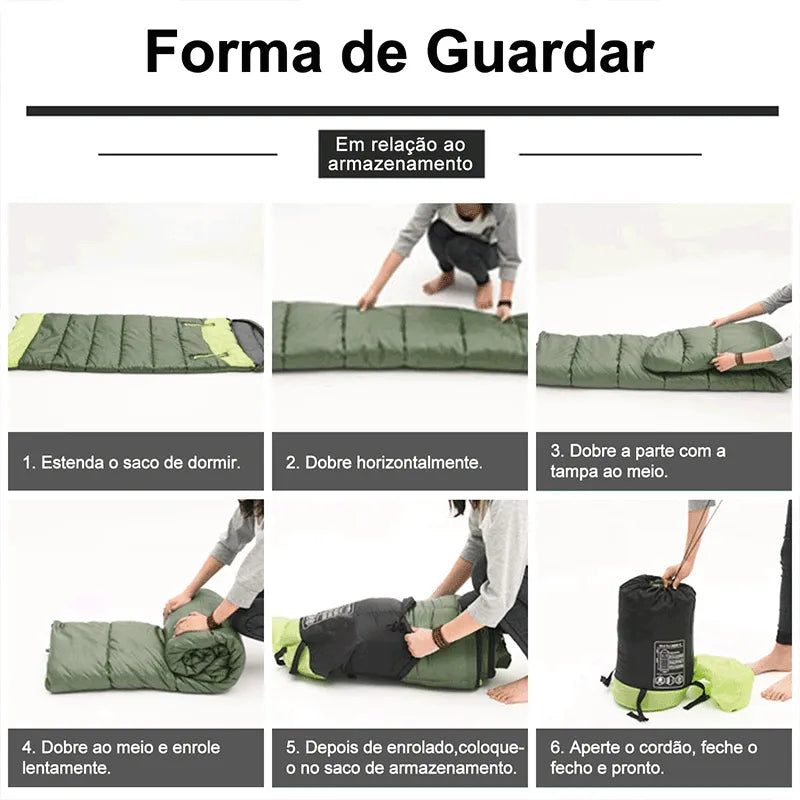 Forma de Guardar

Em relação ao armazenamento

1. Estenda o saco de dormir.

2. Dobre horizontalmente.

3. Dobre a parte com a tampa ao meio.

4. Dobre ao meio e enrole lentamente.

5. Depois de enrolado,coloque-o no saco de armazenamento.

6. Aperte o cordão, feche o fecho e pronto.